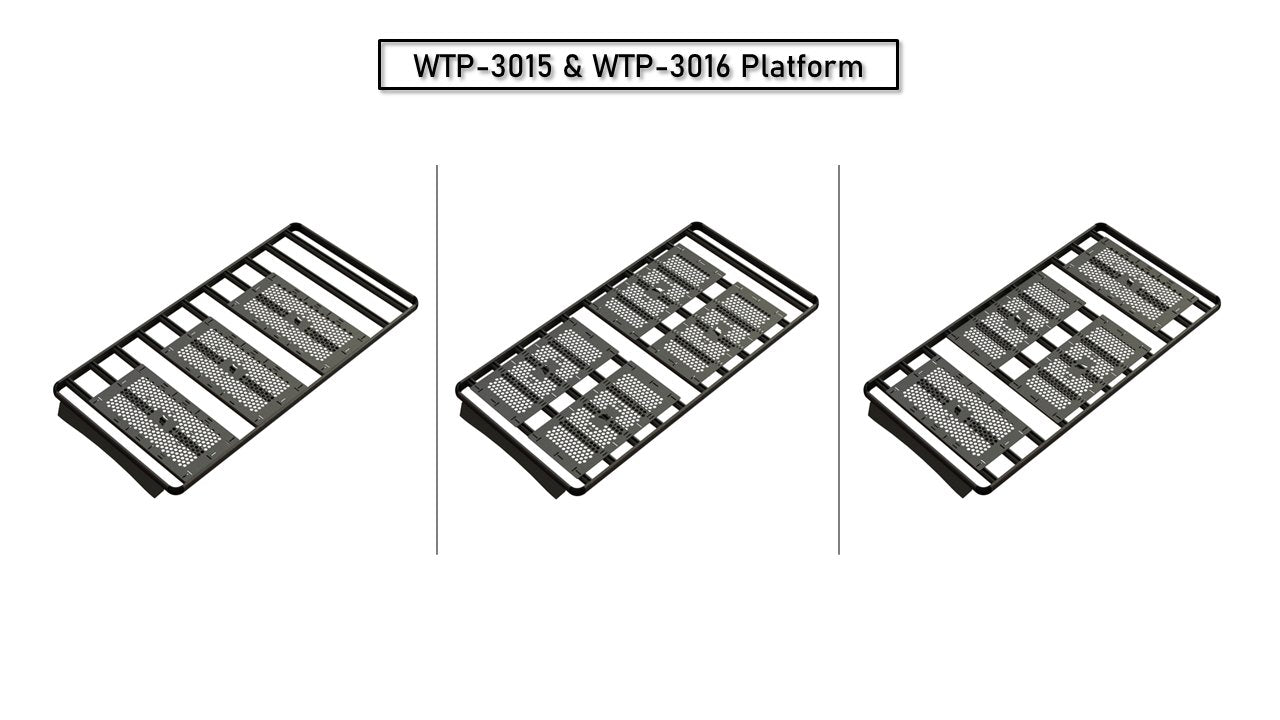 WTP-3015 & WTP-3016 Platform